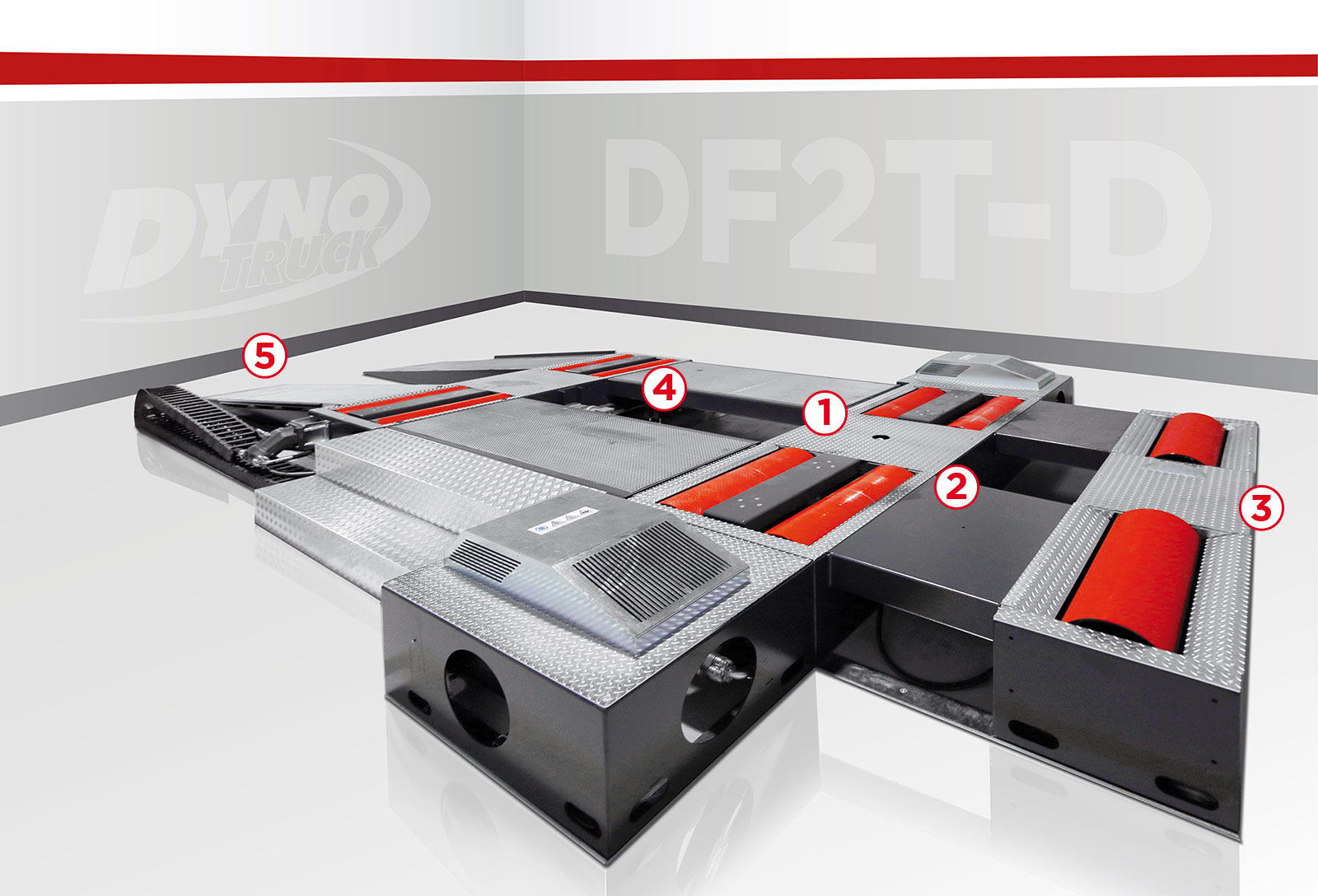 DYNO TRUCK

DF2T-D

5
4
1
2
3